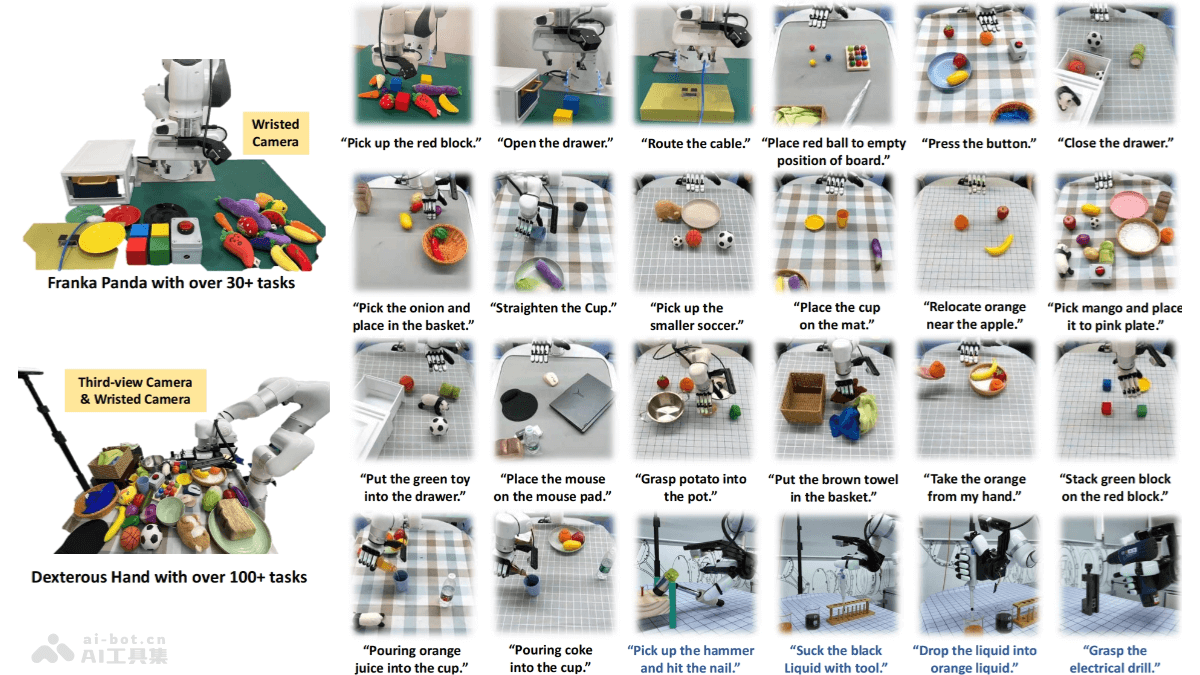 Wristed Camera

Franka Panda with over 30+ tasks

Third-view Camera & Wristed Camera

Dexterous Hand with over 100+ tasks

ai-bot.cn
AI工具集

"Pick up the red block."

"Open the drawer."

"Route the cable."

"Place red ball to empty position of board."

"Press the button."

"Close the drawer."

"Pick the onion and place in the basket."

"Straighten the Cup."

"Pick up the smaller soccer."

"Place the cup on the mat."

"Relocate orange near the apple."

"Pick mango and place it to pink plate."

"Put the green toy into the drawer."

"Place the mouse on the mouse pad."

"Grasp potato into the pot."

"Put the brown towel in the basket."

"Take the orange from my hand."

"Stack green block on the red block."

"Pouring orange juice into the cup."

"Pouring coke into the cup."

"Pick up the hammer and hit the nail."

"Suck the black Liquid with tool."

"Drop the liquid into orange liquid."

"Grasp the electrical drill."