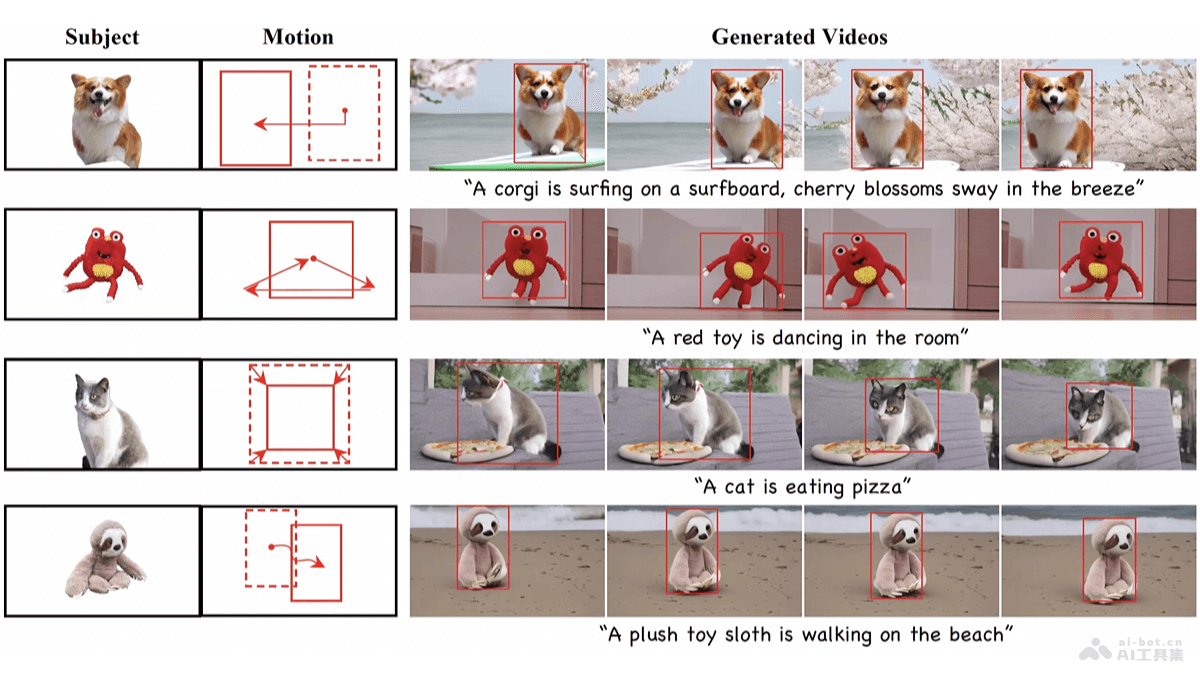 Subject

Motion

Generated Videos

"A corgi is surfing on a surfboard, cherry blossoms sway in the breeze"

"A red toy is dancing in the room"

"A cat is eating pizza"

"A plush toy sloth is walking on the beach"

ai-bot.cn
AI工具集